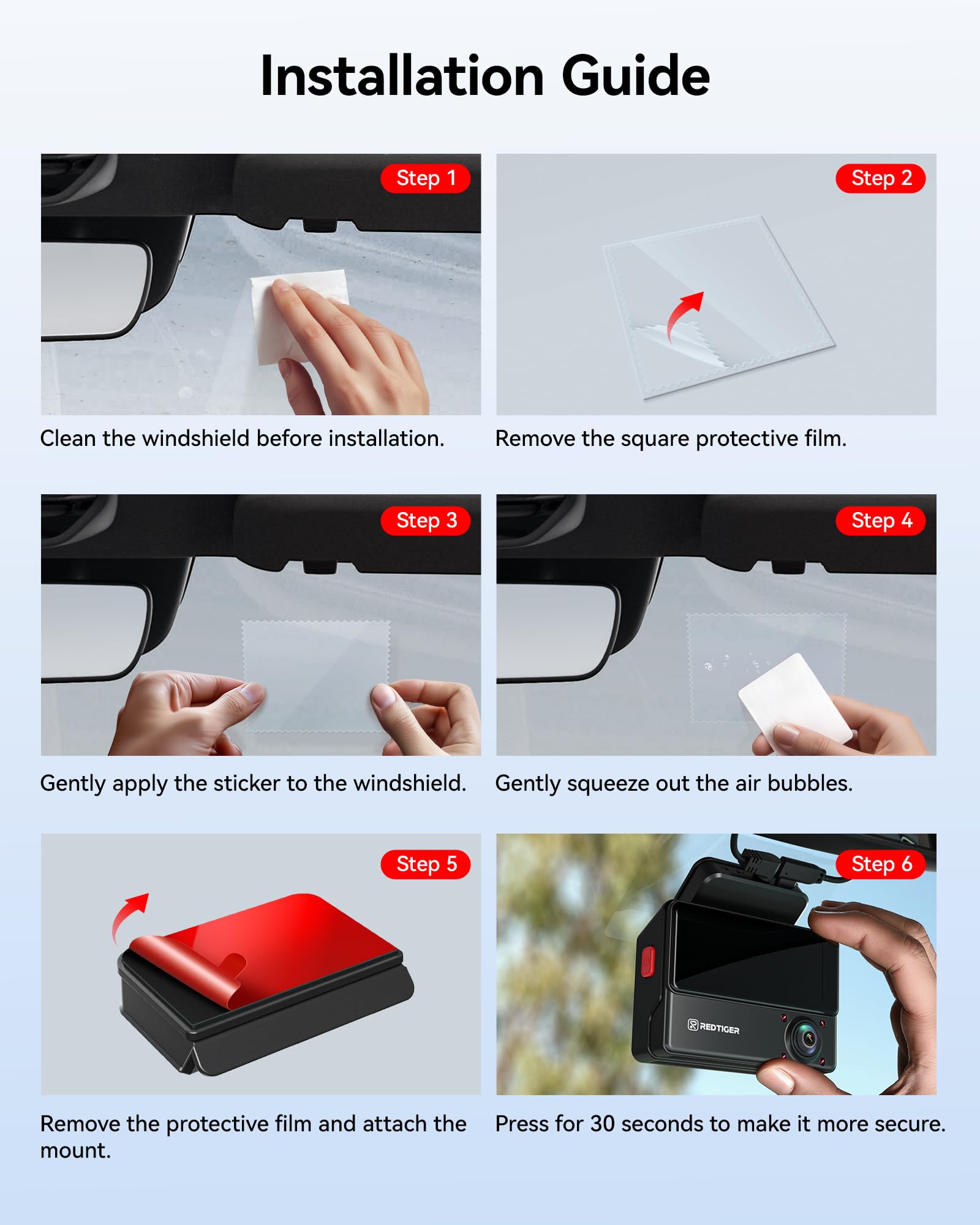 Installation Guide

Step 1

Clean the windshield before installation.

Step 2

Remove the square protective film.

Step 3

Gently apply the sticker to the windshield.

Step 4

Gently squeeze out the air bubbles.

Step 5

Remove the protective film and attach the mount.

Step 6

REDTIGER

Press for 30 seconds to make it more secure.